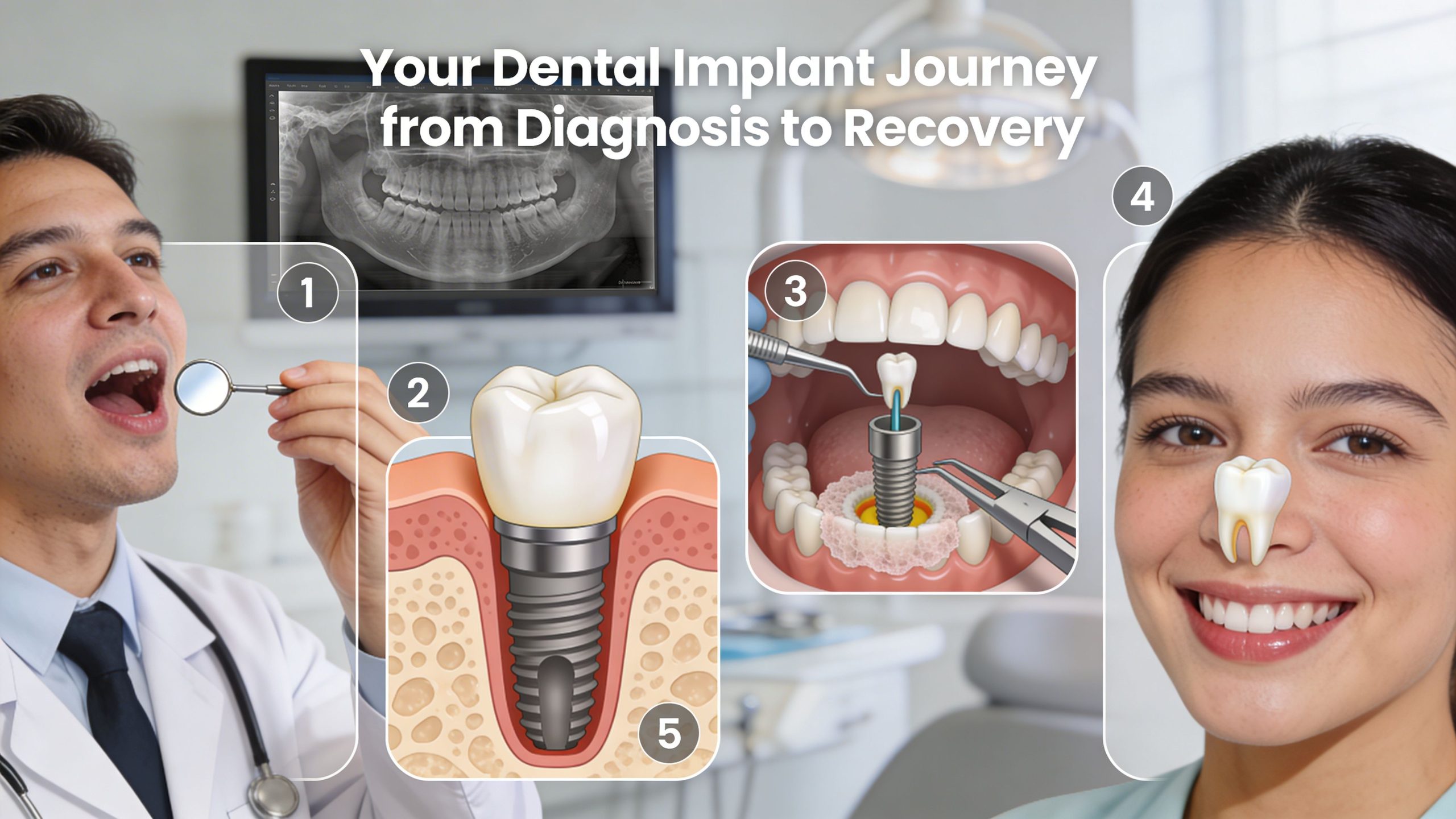 Your Dental Implant Journey from Diagnosis to Recovery

1

2

3

4

5