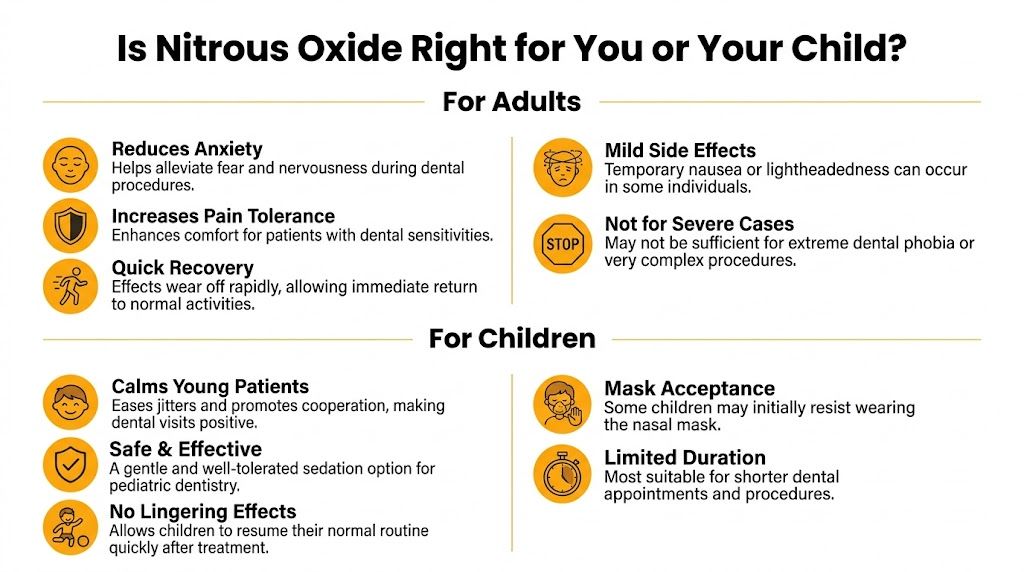 Is Nitrous Oxide Right for You or Your Child?

For Adults

Reduces Anxiety
Helps alleviate fear and nervousness during dental procedures.

Increases Pain Tolerance
Enhances comfort for patients with dental sensitivities.

Quick Recovery
Effects wear off rapidly, allowing immediate return to normal activities.

Mild Side Effects
Temporary nausea or lightheadedness can occur in some individuals.

STOP

Not for Severe Cases
May not be sufficient for extreme dental phobia or very complex procedures.

For Children

Calms Young Patients
Eases jitters and promotes cooperation, making dental visits positive.

Safe & Effective
A gentle and well-tolerated sedation option for pediatric dentistry.

No Lingering Effects
Allows children to resume their normal routine quickly after treatment.

Mask Acceptance
Some children may initially resist wearing the nasal mask.

Limited Duration
Most suitable for shorter dental appointments and procedures.