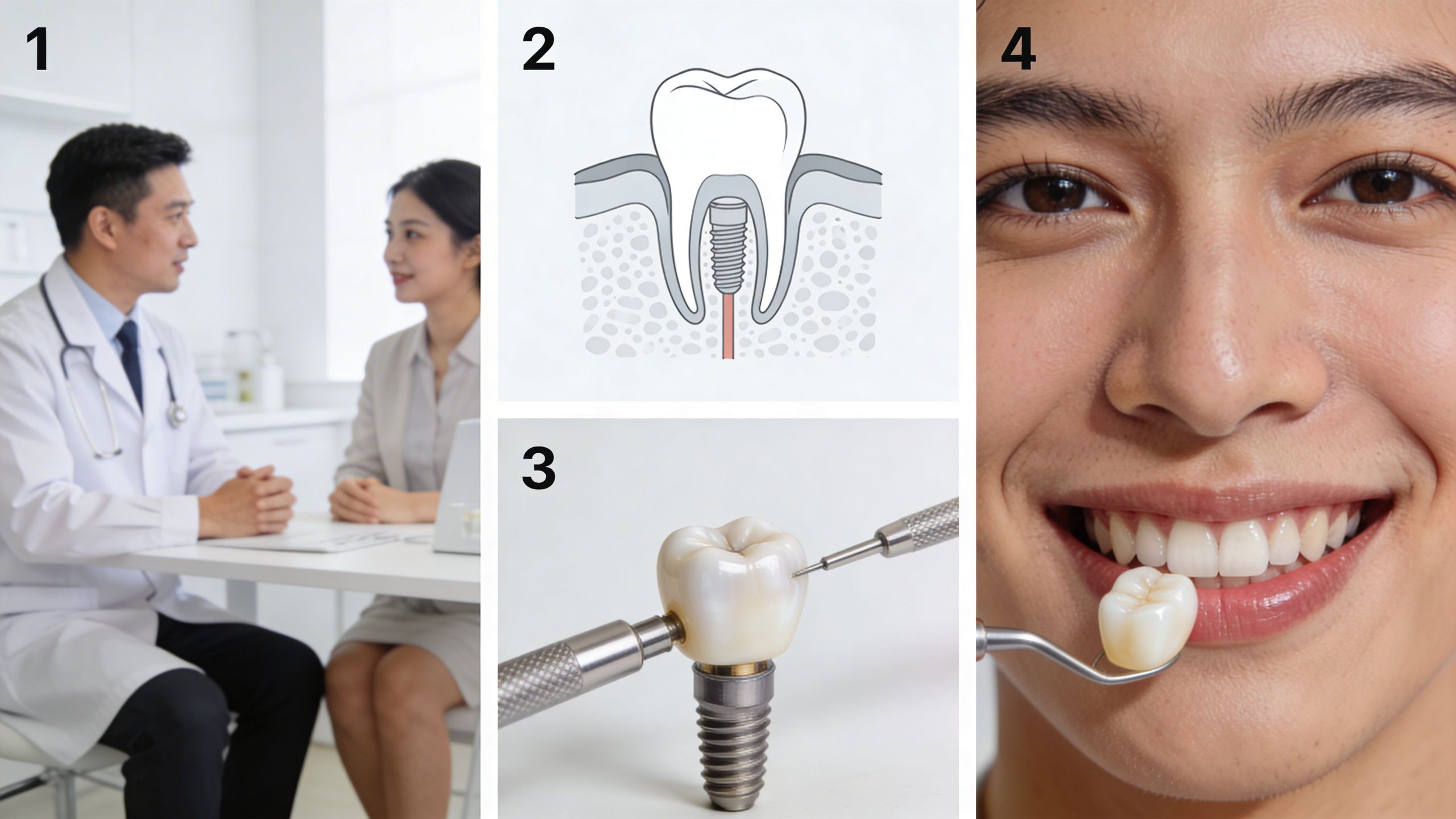 1

2

3

4